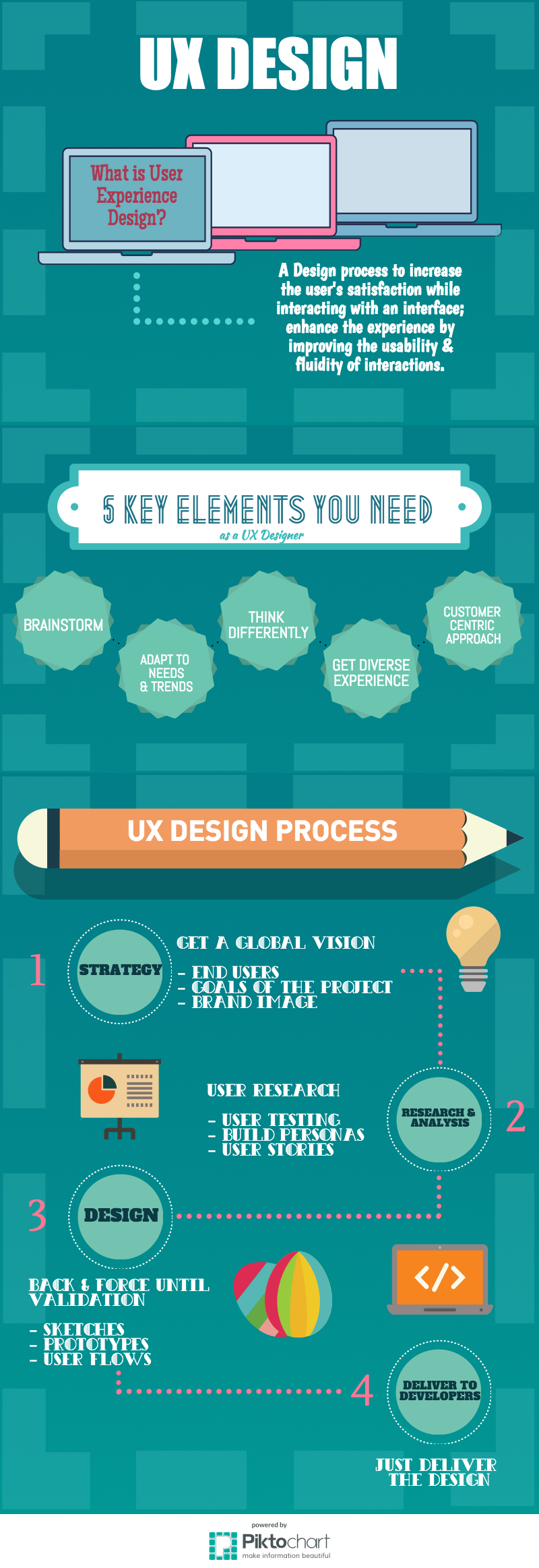 UX DESIGN

What is User Experience Design?

A Design process to increase the user's satisfaction while interacting with an interface; enhance the experience by improving the usability & fluidity of interactions.

5 KEY ELEMENTS YOU NEED
as a UX Designer

BRAINSTORM

ADAPT TO NEEDS & TRENDS

THINK DIFFERENTLY

GET DIVERSE EXPERIENCE

CUSTOMER CENTRIC APPROACH

UX DESIGN PROCESS

1

STRATEGY

GET A GLOBAL VISION

- END USERS
- GOALS OF THE PROJECT
- BRAND IMAGE

USER RESEARCH

- USER TESTING
- BUILD PERSONAS
- USER STORIES

RESEARCH & ANALYSIS

2

3

DESIGN

BACK & FORCE UNTIL VALIDATION

- SKETCHES
- PROTOTYPES
- USER FLOWS

</>

4

DELIVER TO DEVELOPERS

JUST DELIVER THE DESIGN

powered by
Piktochart
make information beautiful